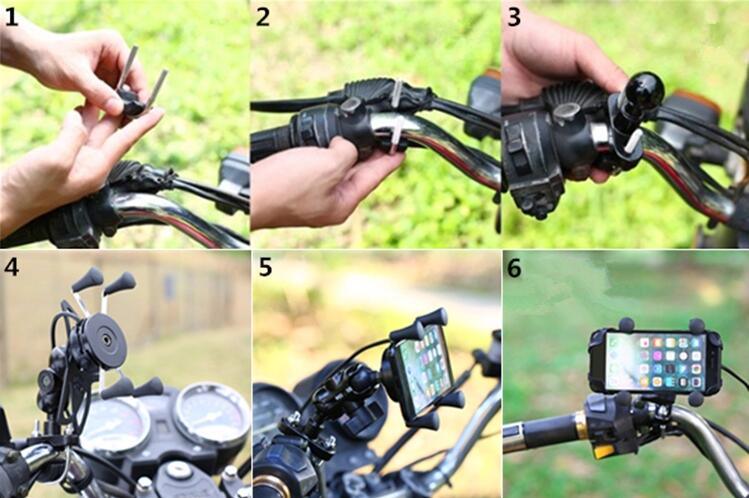 1
2
3
4
5
6